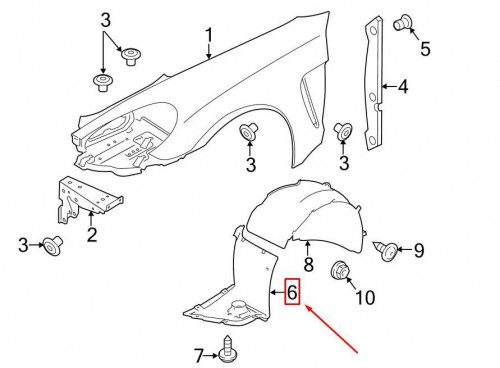 3
1
5
4
3
3
2
3
9
8
6
10
7