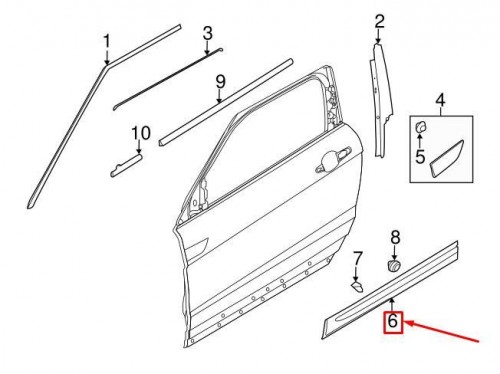 1
3
2
9
4
10
5
8
7
6