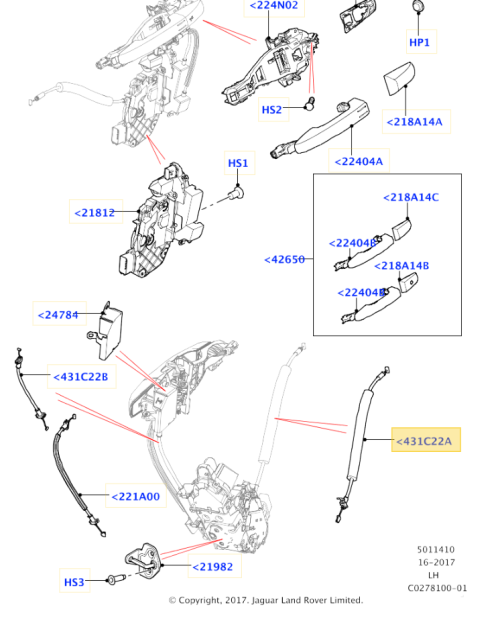 <224N02

HP1

HS2

<218A14A

<22404A

HS1

<21812

<218A14C

<22404B

<42650

<218A14B

<22404B

<24784

<431C22B

<431C22A

<221A00

<21982

HS3

5011410
16-2017
LH
C0278100-01

© Copyright, 2017. Jaguar Land Rover Limited.