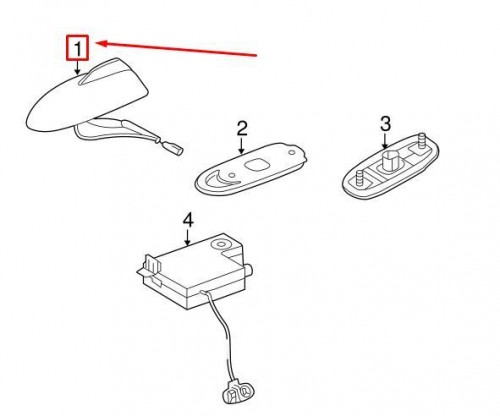 1
2
3
4