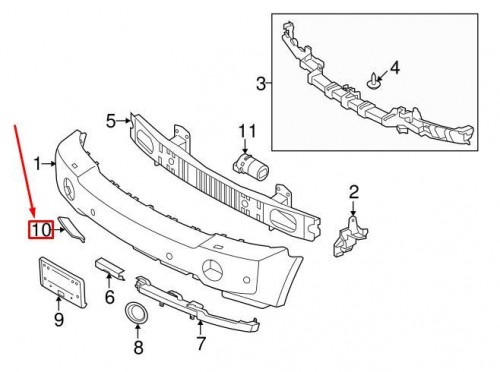 3
4
5
11
1
2
10
6
9
8
7