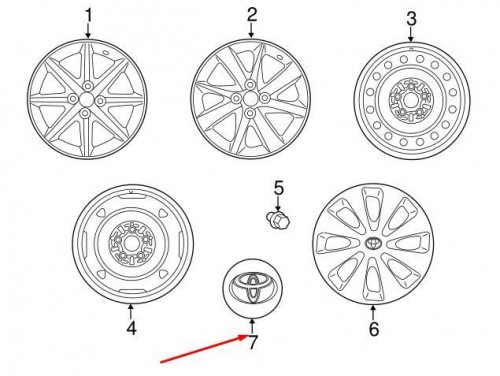 1
2
3
5
4
6
7