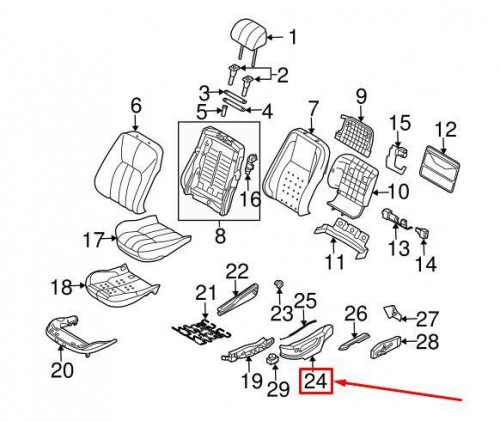 1
2
3
4
5
6
7
9
15
12
16
10
8
17
11
13
14
22
18
21
23
25
26
27
28
20
19
29
24