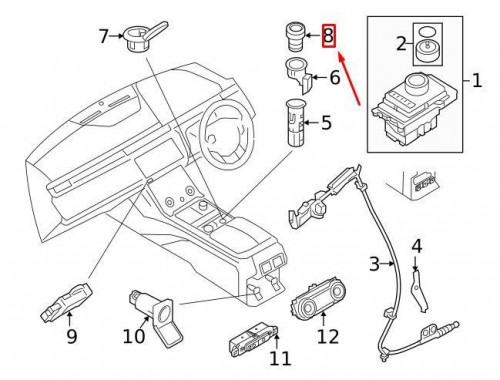 7
8
2
1
6
5
4
3
9
10
11
12