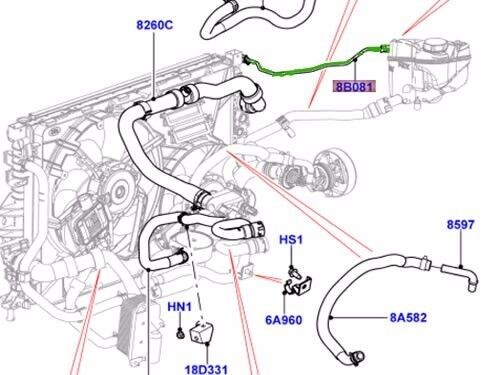 8260C

8B081

8597

HS1

HN1

6A960

8A582

18D331