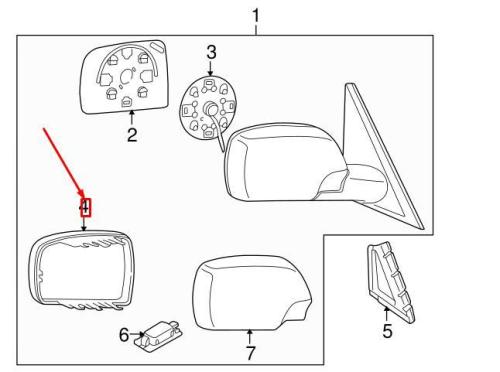 1
3
2
4
6
7
5