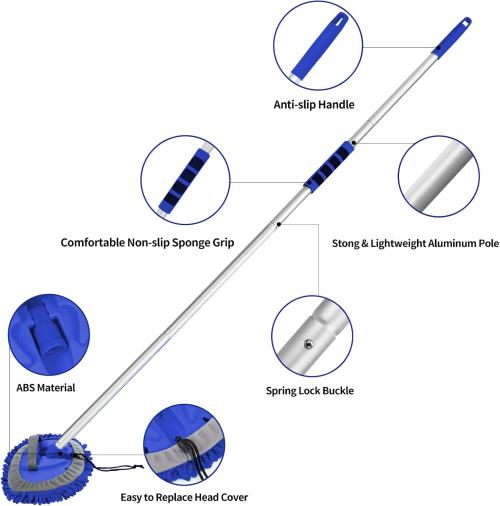 Anti-slip Handle

Comfortable Non-slip Sponge Grip

Stong & Lightweight Aluminum Pole

ABS Material

Spring Lock Buckle

Easy to Replace Head Cover