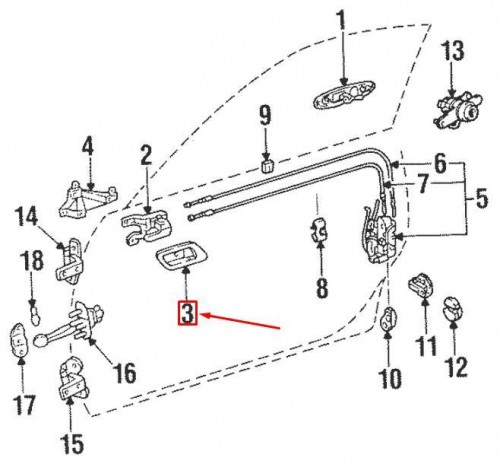 1
13
9
4
2
6
7
5
14
18
8
3
11
12
16
10
17
15