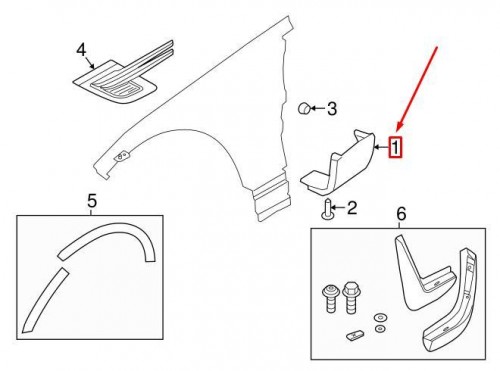 4
3
1
2
5
6