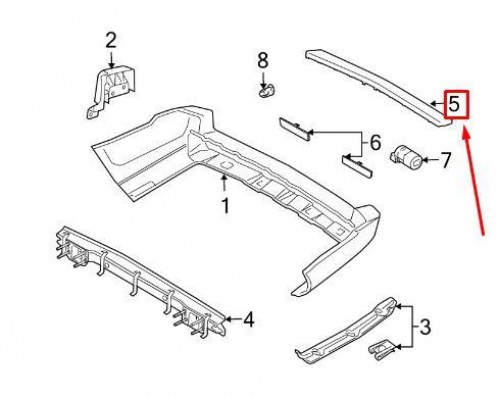 2
8
5
6
7
1
4
3