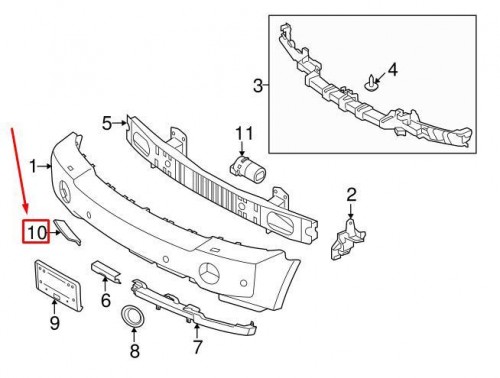 3
4
5
11
1
2
10
6
9
8
7