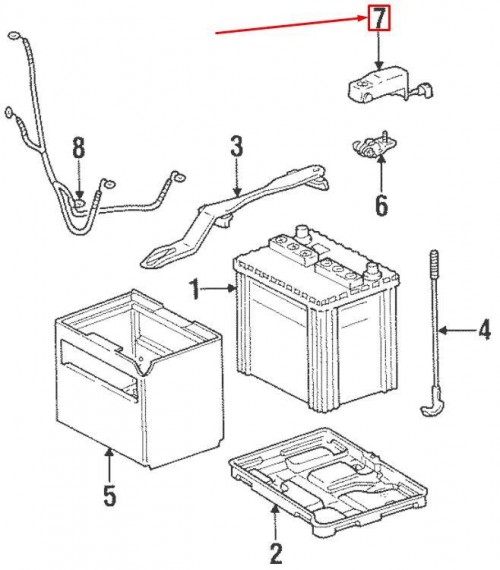 7
8
3
6
1
4
5
2