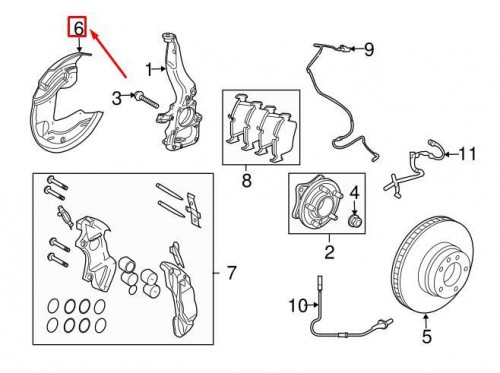 6
1
3
9
8
11
4
2
7
10
5