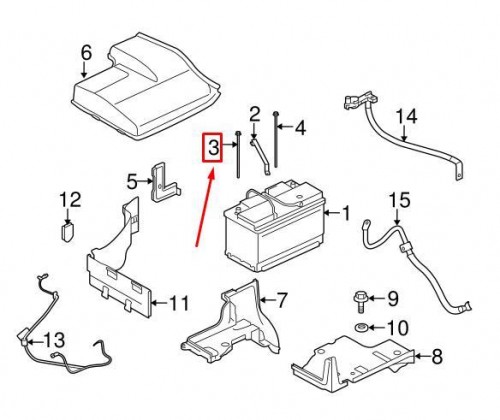 6
2
4
14
3
5
12
1
15
11
7
9
10
13
8