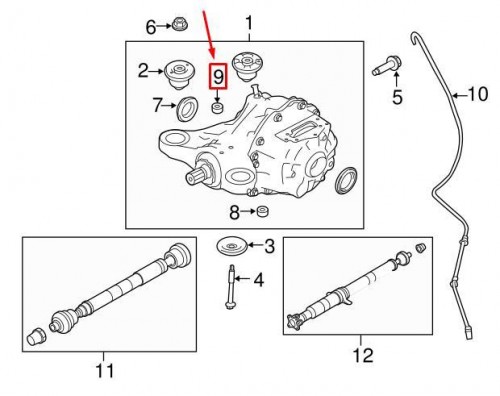 6
1
2
9
5
10
7
8
3
4
11
12