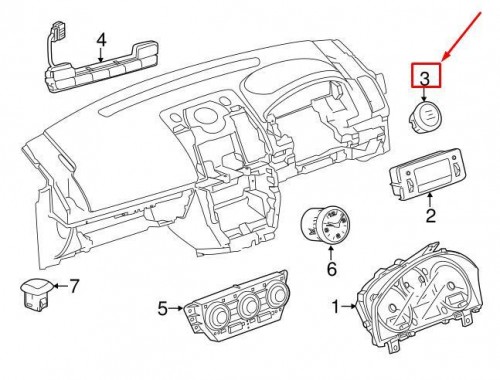 4
3
2
6
7
5
1