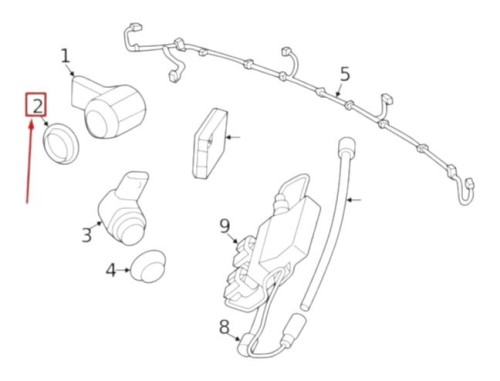 1
2
5
3
9
4
8