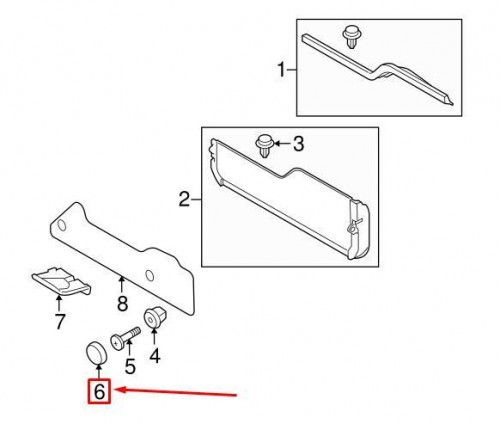 1
3
2
8
7
4
5
6