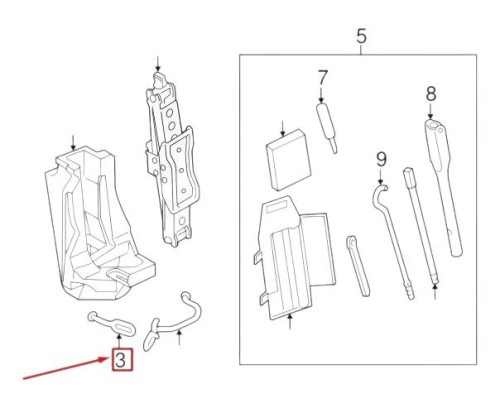 5
7
8
9
3