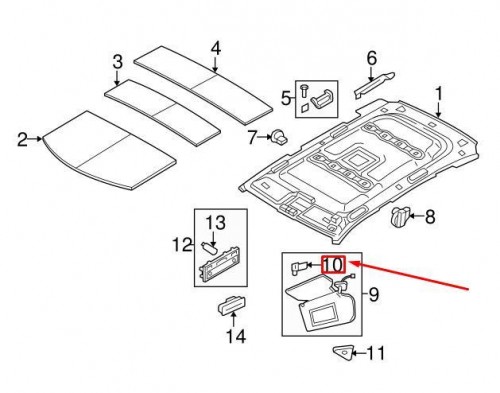 4
3
6
5
1
2
7
8
13
12
10
9
14
11