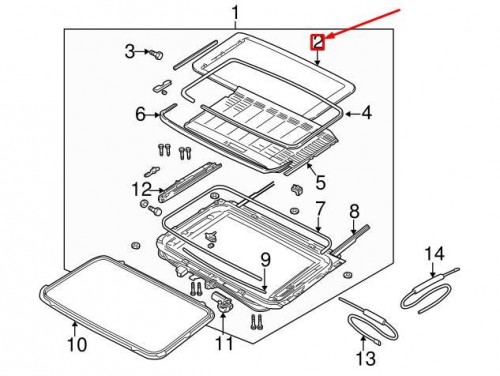 1
2
3
4
6
5
12
7
8
9
14
10
11
13