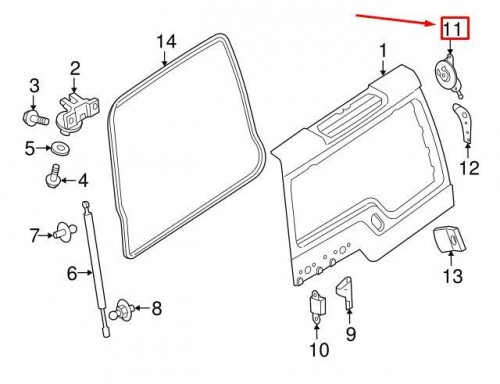 11
14
1
2
3
5
4
12
7
6
13
8
9
10