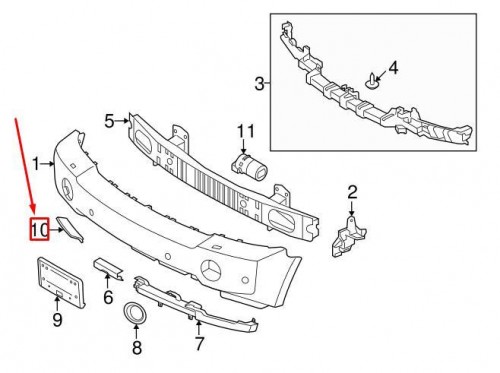 3
4
5
11
1
2
10
6
9
8
7