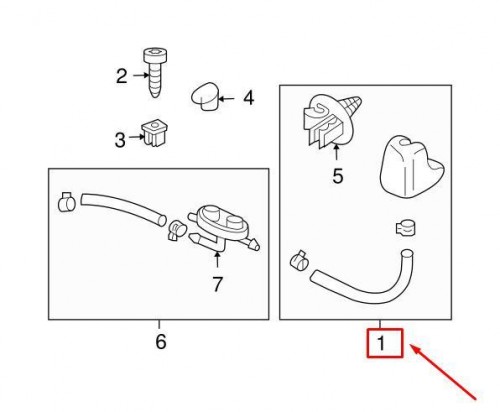 2
4
3
5
7
6
1